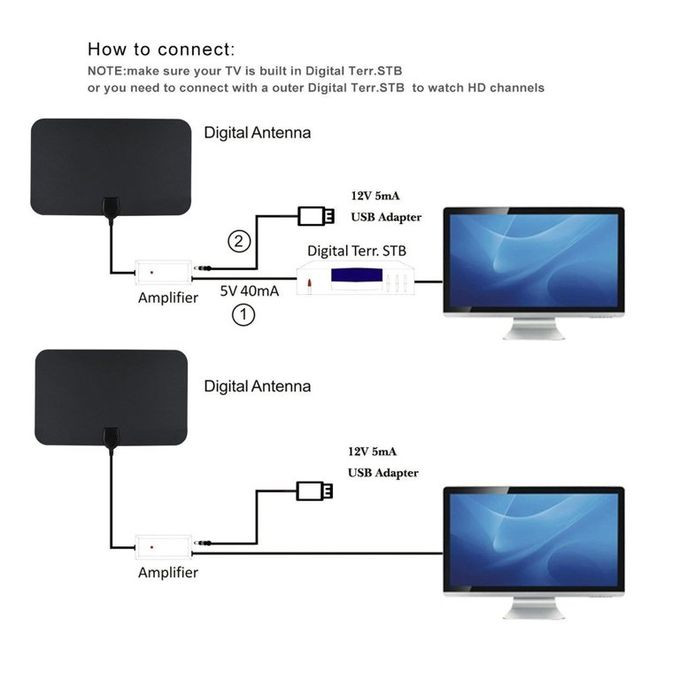 How to connect:
NOTE:make sure your TV is built in Digital Terr.STB
or you need to connect with a outer Digital Terr.STB to watch HD channels

Digital Antenna

12V 5mA
USB Adapter

②

Digital Terr. STB

Amplifier

5V 40mA

①

Digital Antenna

12V 5mA
USB Adapter

Amplifier