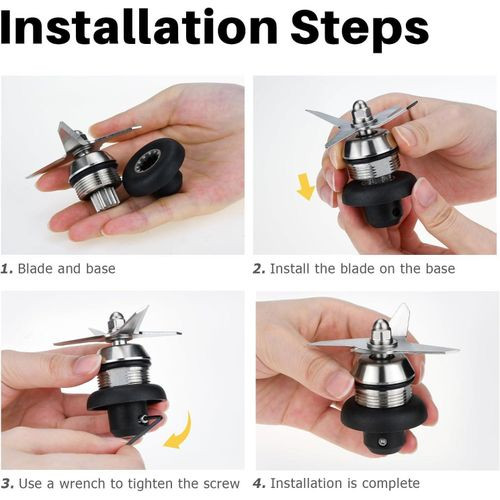 Installation Steps

1. Blade and base

2. Install the blade on the base

3. Use a wrench to tighten the screw

4. Installation is complete