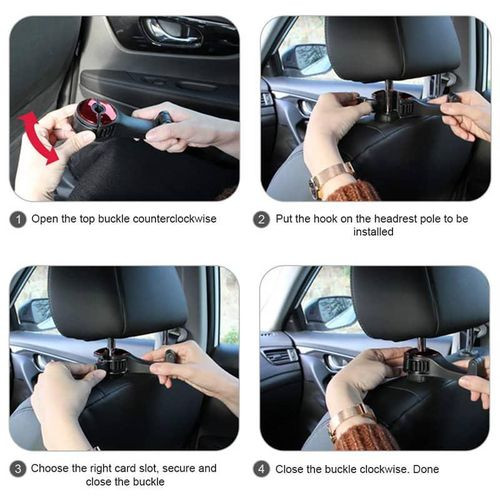 1 Open the top buckle counterclockwise

2 Put the hook on the headrest pole to be installed

3 Choose the right card slot, secure and close the buckle

4 Close the buckle clockwise. Done