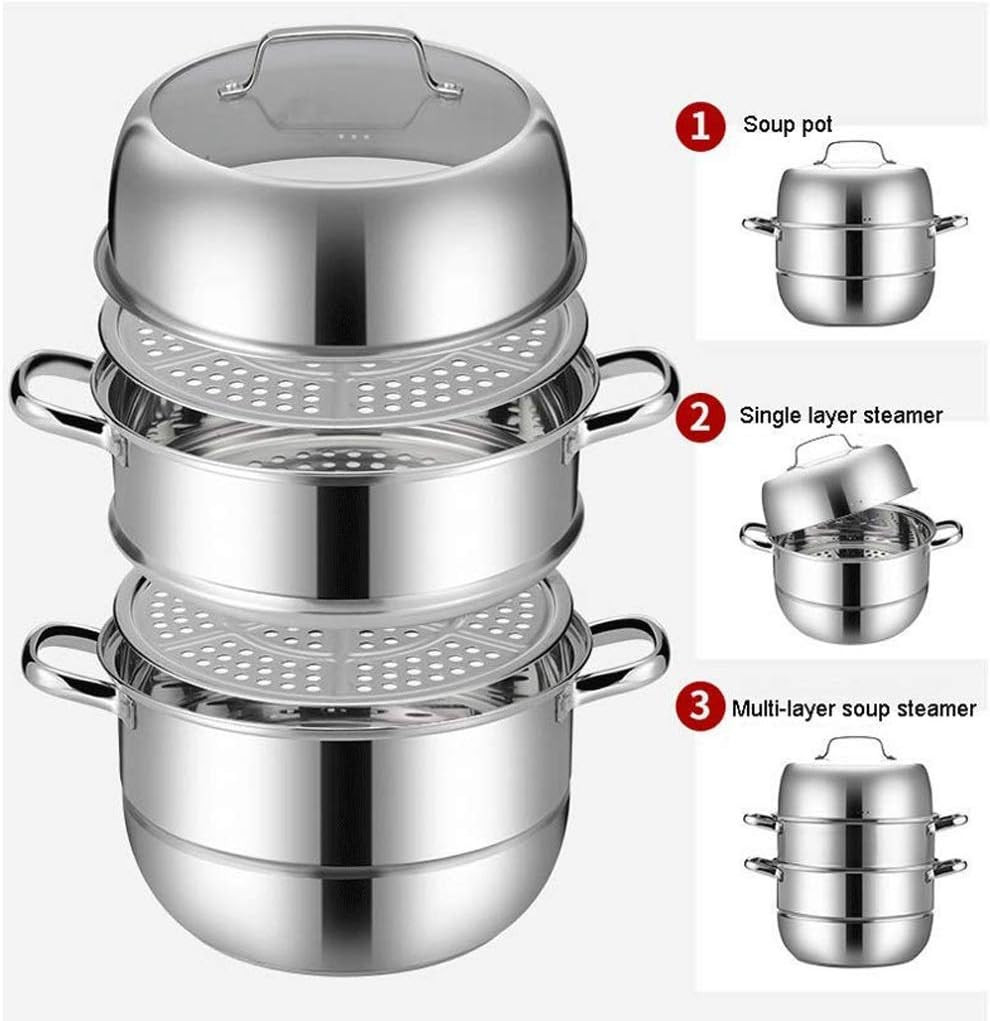 1 Soup pot

2 Single layer steamer

3 Multi-layer soup steamer