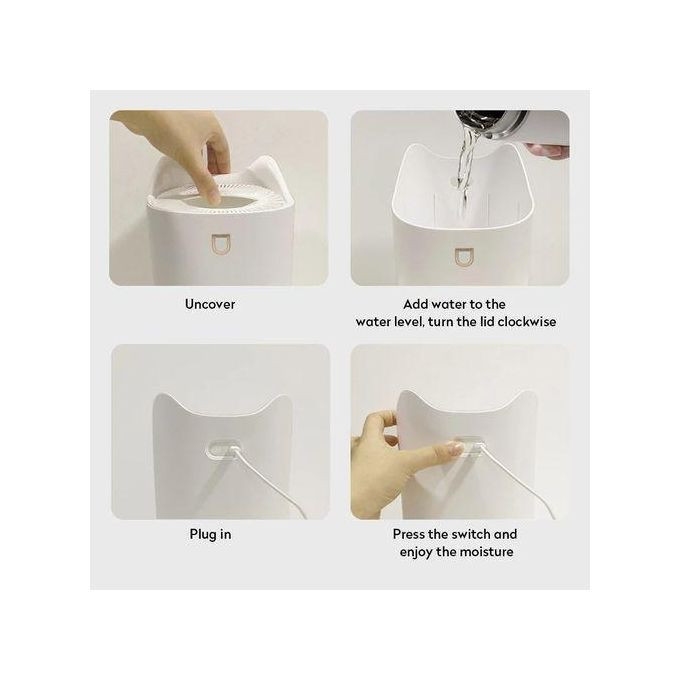 Uncover

Add water to the water level, turn the lid clockwise

Plug in

Press the switch and enjoy the moisture