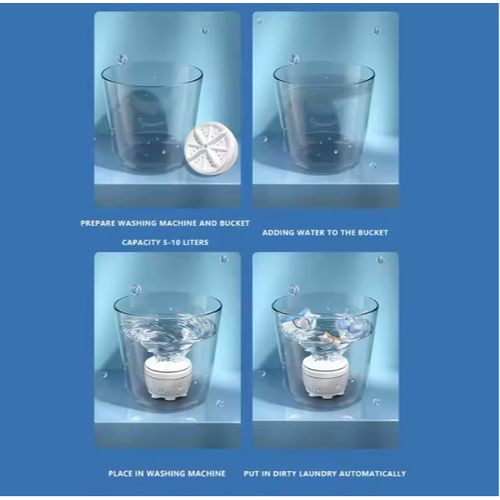 PREPARE WASHING MACHINE AND BUCKET
CAPACITY 5-10 LITERS

ADDING WATER TO THE BUCKET

PLACE IN WASHING MACHINE

PUT IN DIRTY LAUNDRY AUTOMATICALLY