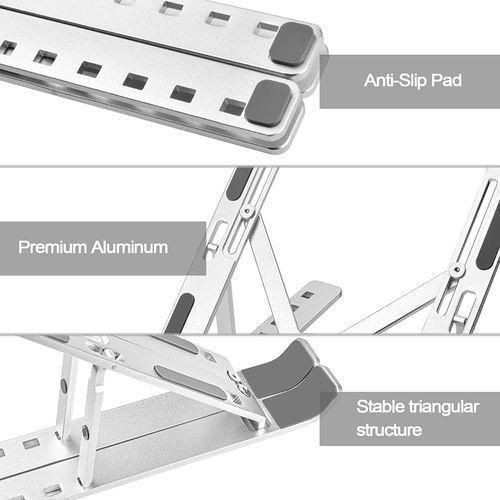 Anti-Slip Pad

Premium Aluminum

Stable triangular structure