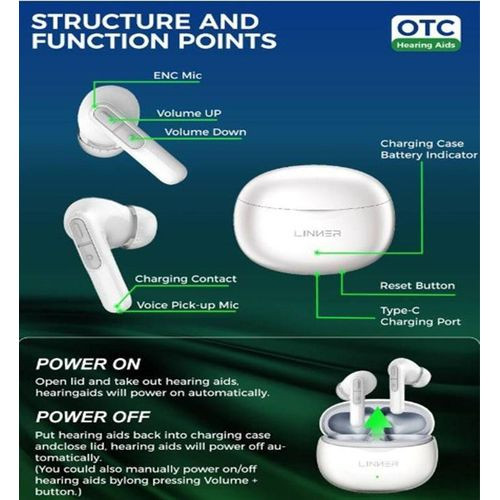 STRUCTURE AND FUNCTION POINTS

OTC
Hearing Aids

ENC Mic

Volume UP

Volume Down

Charging Case Battery Indicator

LINNER

Charging Contact

Voice Pick-up Mic

Reset Button

Type-C Charging Port

POWER ON

Open lid and take out hearing aids, hearingaids will power on automatically.

POWER OFF

Put hearing aids back into charging case andclose lid, hearing aids will power off automatically.
(You could also manually power on/off hearing aids bylong pressing Volume + button.)

LINNER